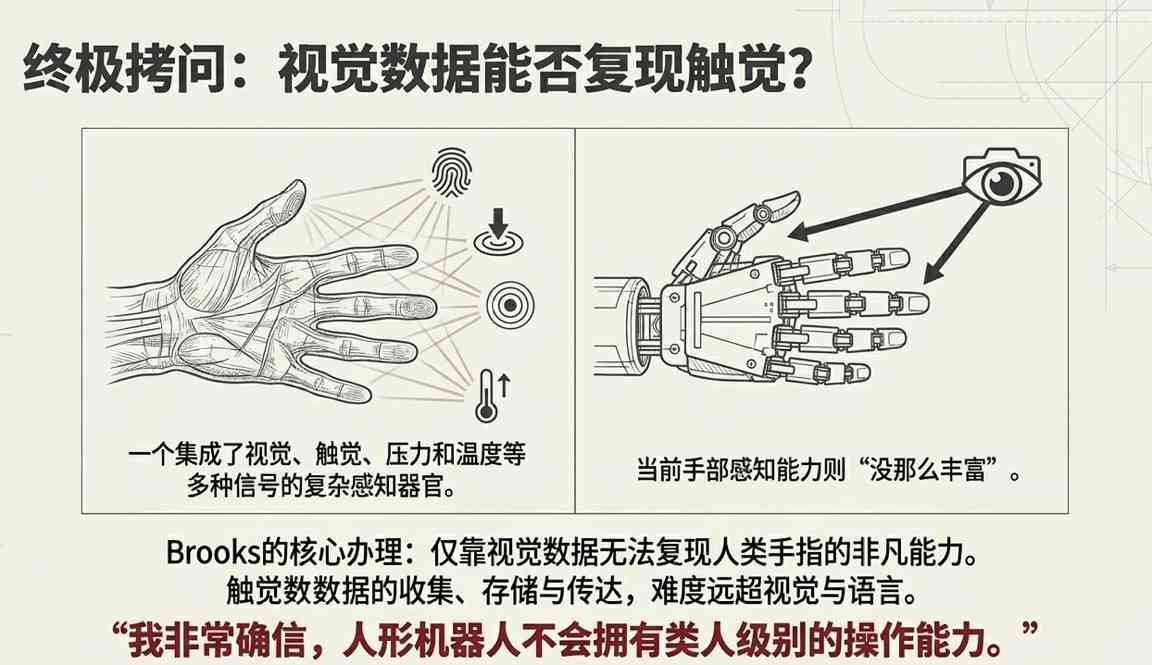 终极拷问：视觉数据能否复现触觉？

一个集成了视觉、触觉、压力和温度等多种信号的复杂感知器官。

当前手部感知能力则“没那么丰富”。

Brooks的核心办理：仅靠视觉数据无法复现人类手指的非凡能力。
触觉数数据的收集、存储与传达，难度远超视觉与语言。

“我非常确信，人形机器人不会拥有类人级别的操作能力。”